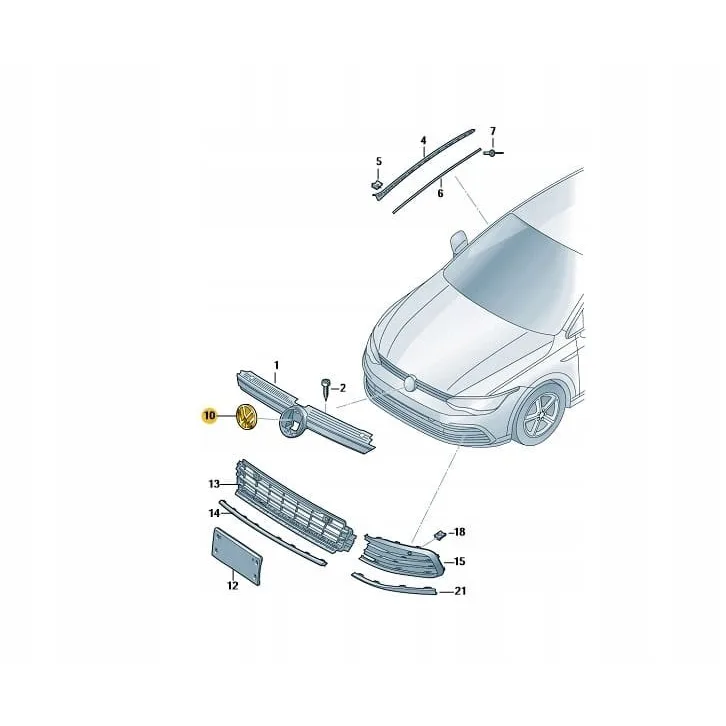 4
7
5
6
1
2
10
13
14
18
15
12
21